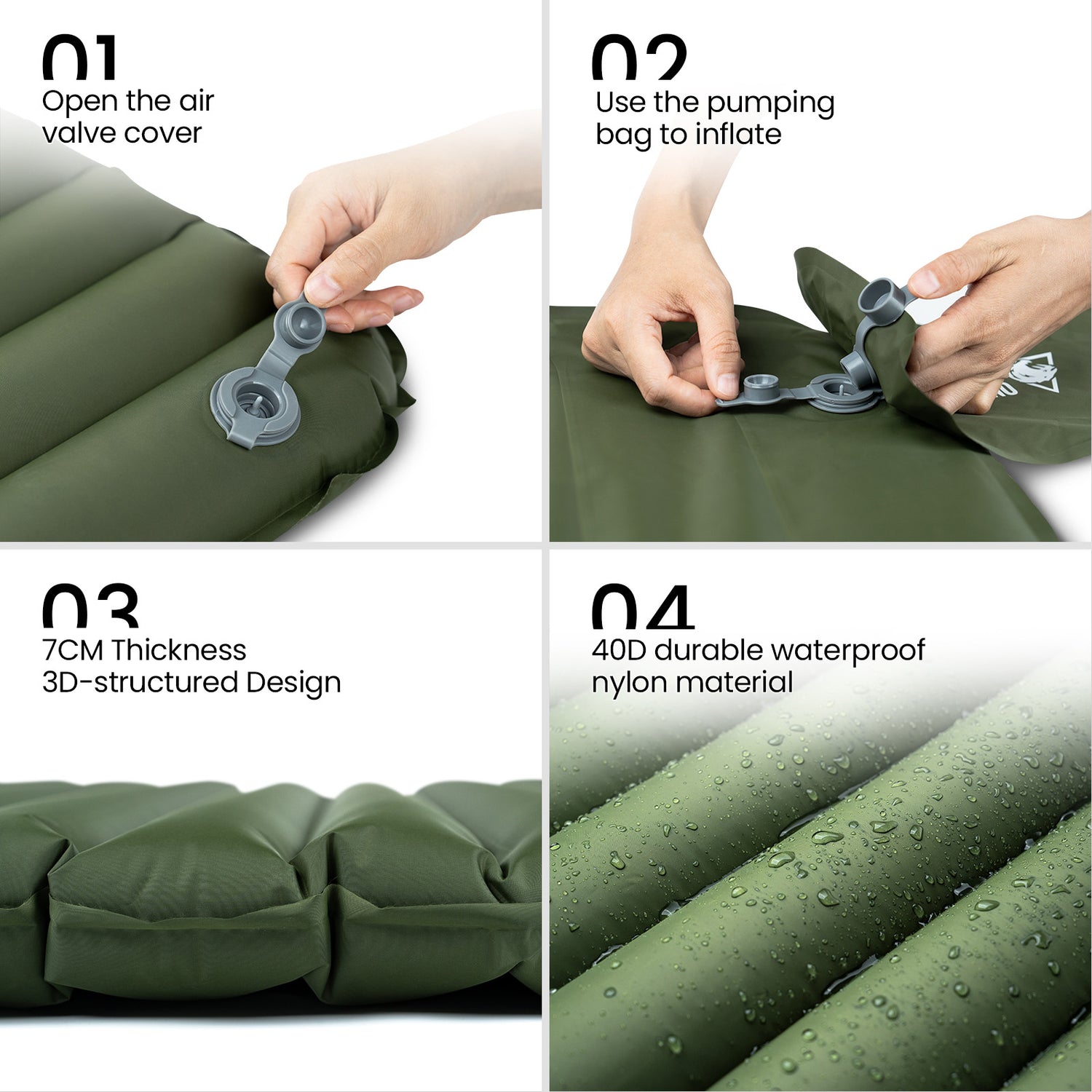 01
Open the air valve cover

02
Use the pumping bag to inflate

03
7CM Thickness
3D-structured Design

04
40D durable waterproof nylon material