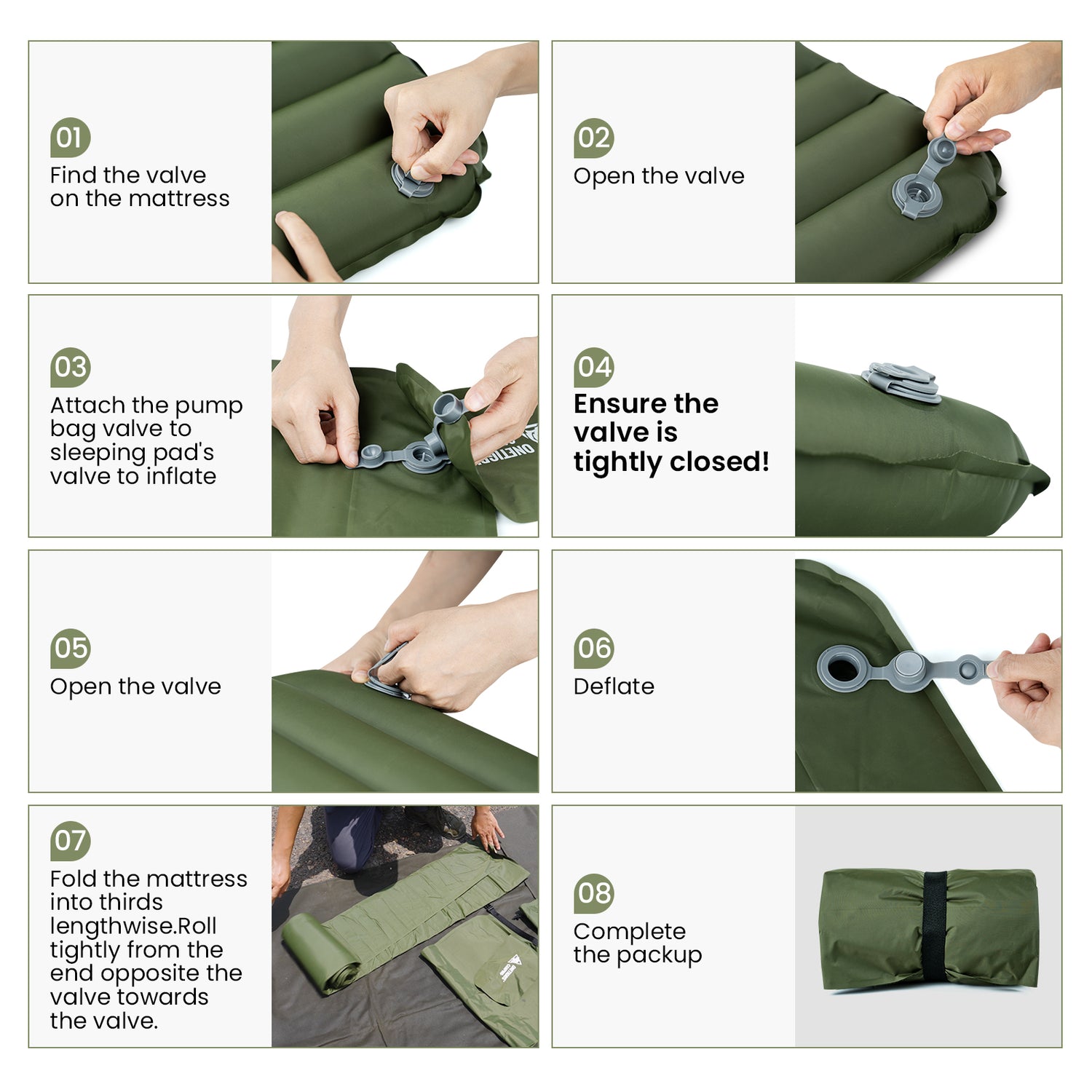 01
Find the valve on the mattress

02
Open the valve

03
Attach the pump bag valve to sleeping pad's valve to inflate

ONETIGRIS

04
Ensure the valve is tightly closed!

05
Open the valve

06
Deflate

07
Fold the mattress into thirds lengthwise.Roll tightly from the end opposite the valve towards the valve.

08
Complete the packup