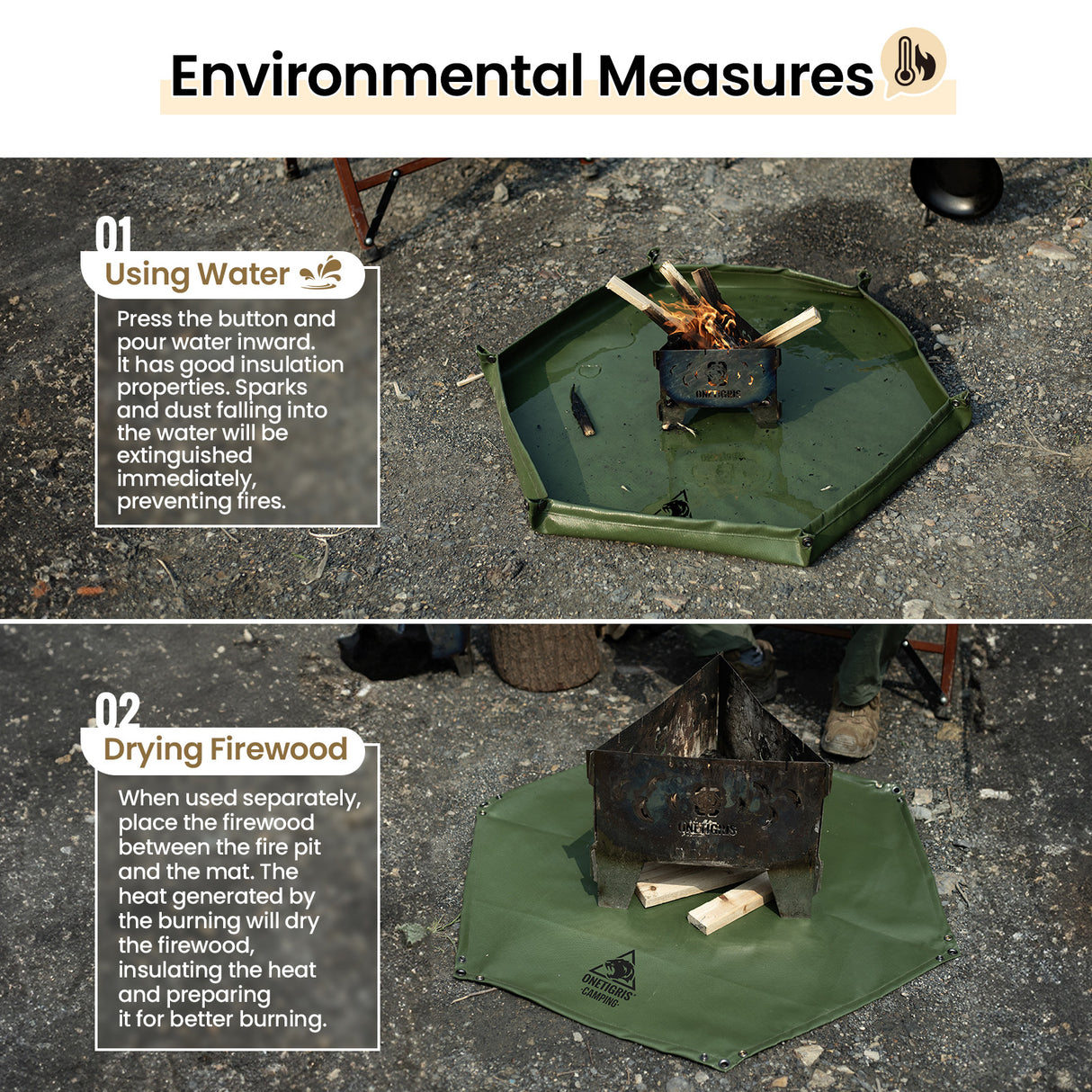 Environmental Measures

01
Using Water
Press the button and pour water inward. It has good insulation properties. Sparks and dust falling into the water will be extinguished immediately, preventing fires.

ONETIGRIS

02
Drying Firewood
When used separately, place the firewood between the fire pit and the mat. The heat generated by the burning will dry the firewood, insulating the heat and preparing it for better burning.

ONETIGRIS

ONETIGRIS CAMPING