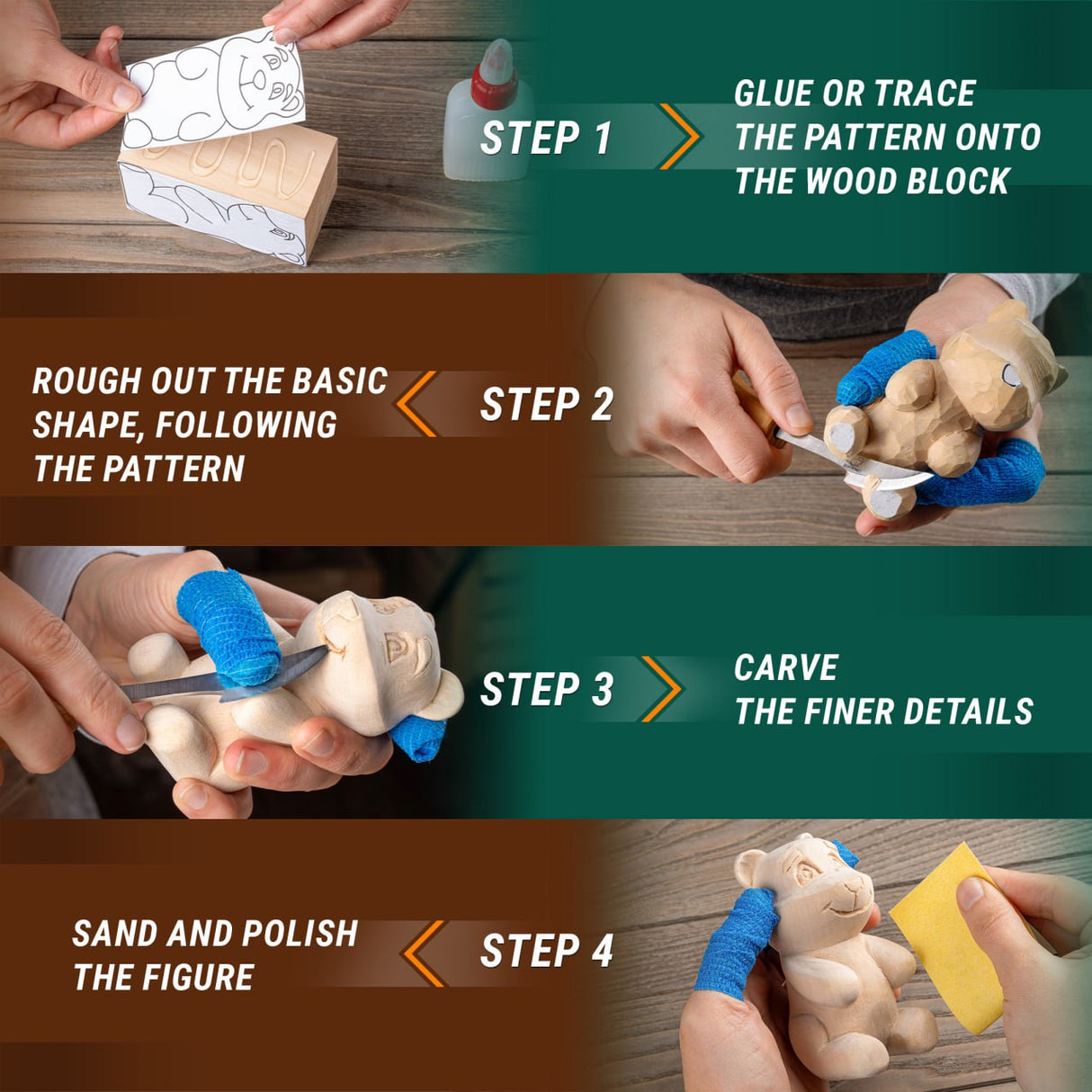 STEP 1

GLUE OR TRACE THE PATTERN ONTO THE WOOD BLOCK

ROUGH OUT THE BASIC SHAPE, FOLLOWING THE PATTERN

STEP 2

STEP 3

CARVE THE FINER DETAILS

SAND AND POLISH THE FIGURE

STEP 4