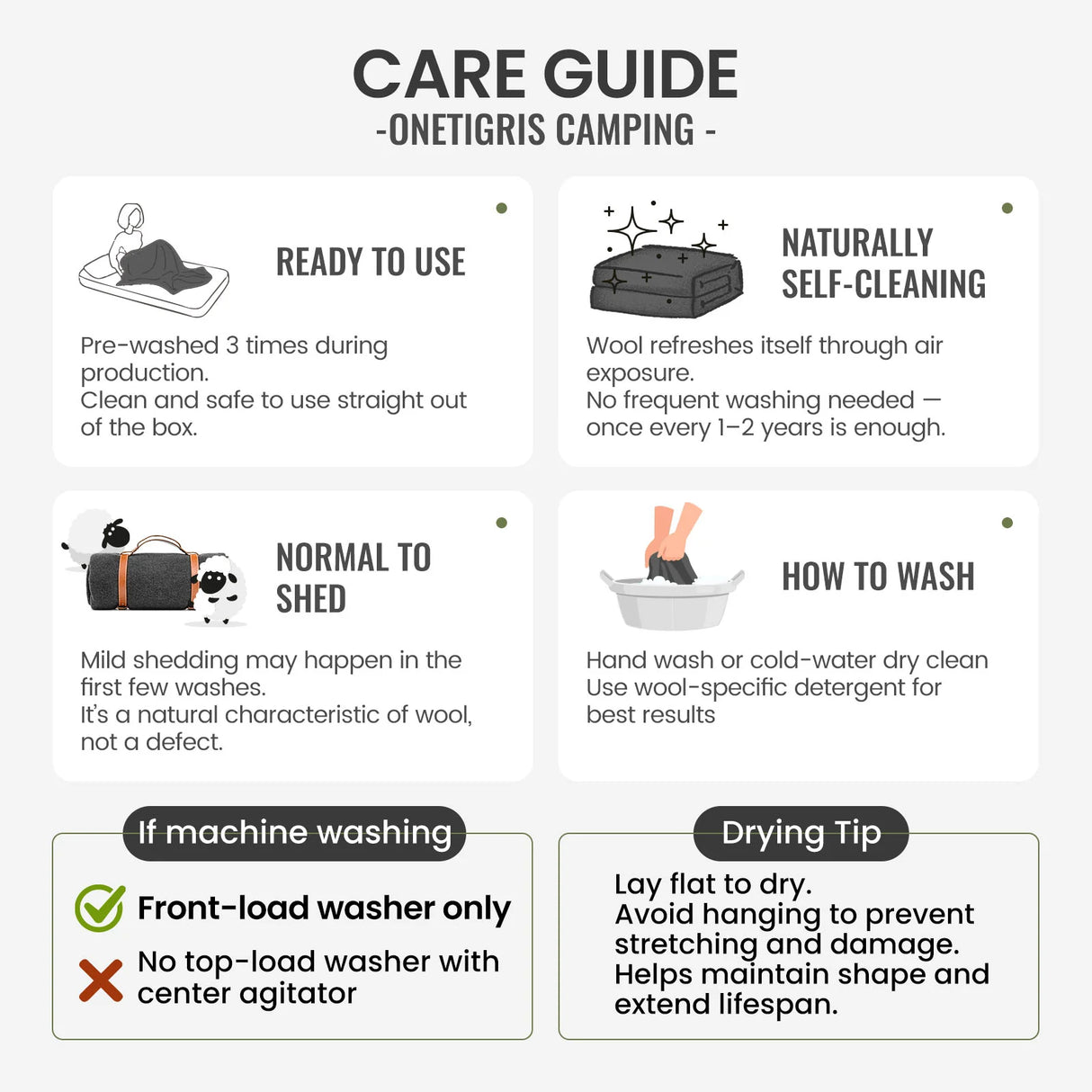 CARE GUIDE
-ONETIGRIS CAMPING -

READY TO USE

Pre-washed 3 times during production.
Clean and safe to use straight out of the box.

NATURALLY SELF-CLEANING

Wool refreshes itself through air exposure.
No frequent washing needed — once every 1–2 years is enough.

NORMAL TO SHED

Mild shedding may happen in the first few washes.
It's a natural characteristic of wool, not a defect.

HOW TO WASH

Hand wash or cold-water dry clean
Use wool-specific detergent for best results

If machine washing

Front-load washer only

No top-load washer with center agitator

Drying Tip

Lay flat to dry.
Avoid hanging to prevent stretching and damage.
Helps maintain shape and extend lifespan.